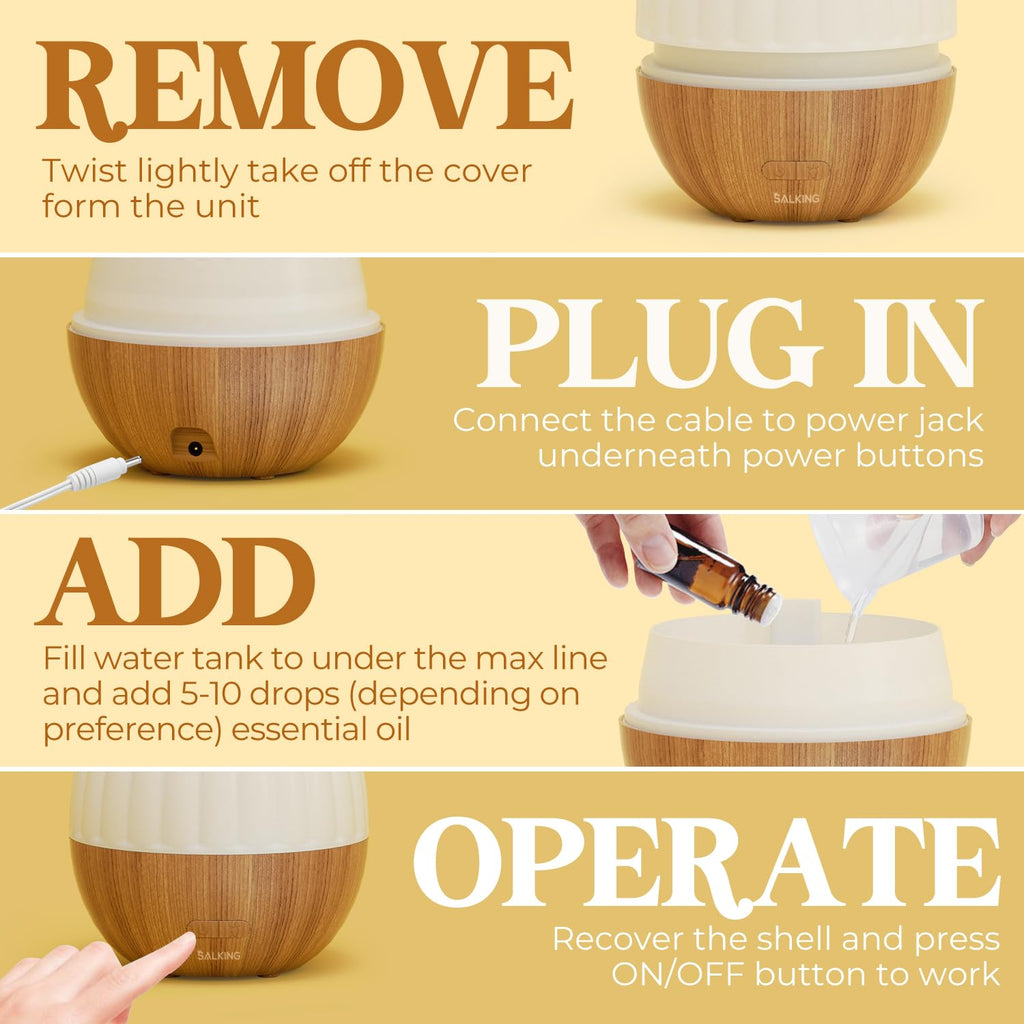 REMOVE

Twist lightly take off the cover form the unit

SALKING

PLUG IN

Connect the cable to power jack underneath power buttons

ADD

Fill water tank to under the max line and add 5-10 drops (depending on preference) essential oil

OPERATE

Recover the shell and press ON/OFF button to work

SALKING