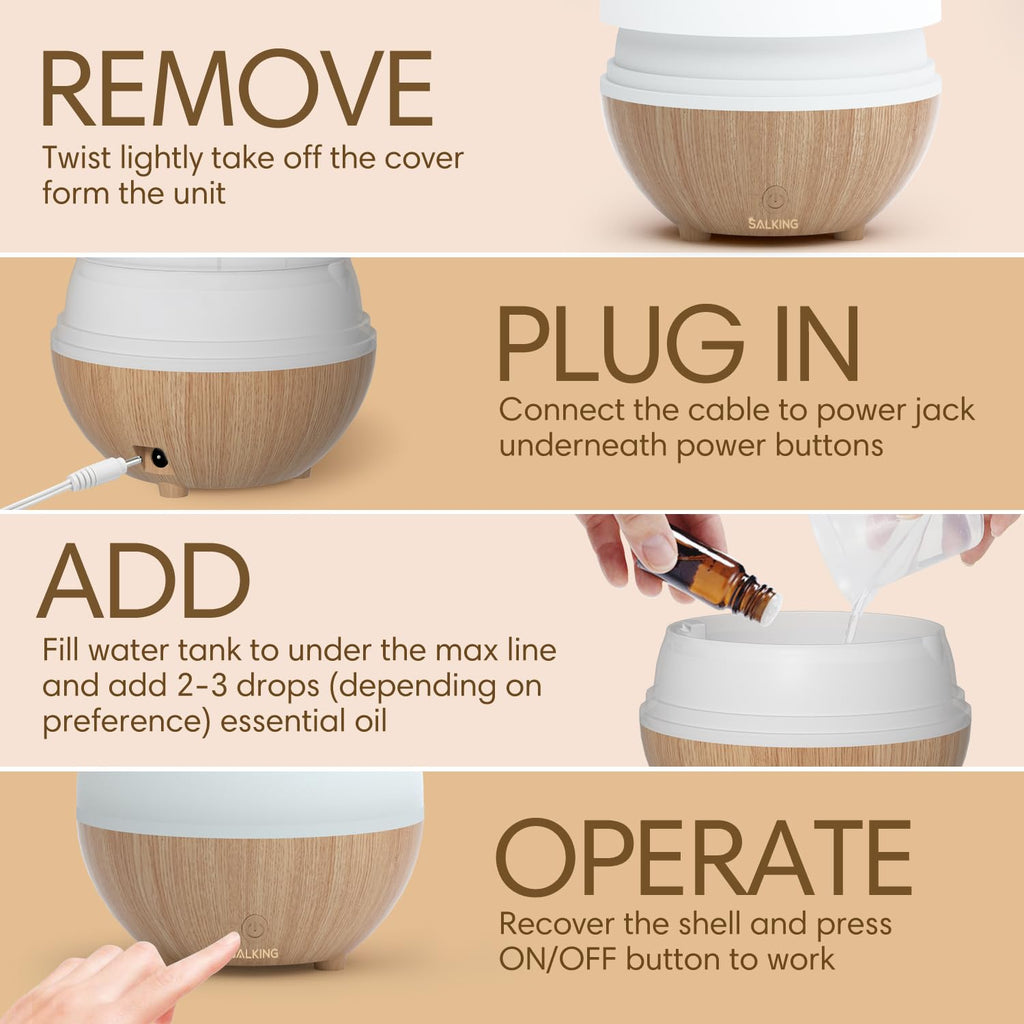 REMOVE
Twist lightly take off the cover form the unit

SALKING

PLUG IN
Connect the cable to power jack underneath power buttons

ADD
Fill water tank to under the max line and add 2-3 drops (depending on preference) essential oil

OPERATE
Recover the shell and press ON/OFF button to work

SALKING