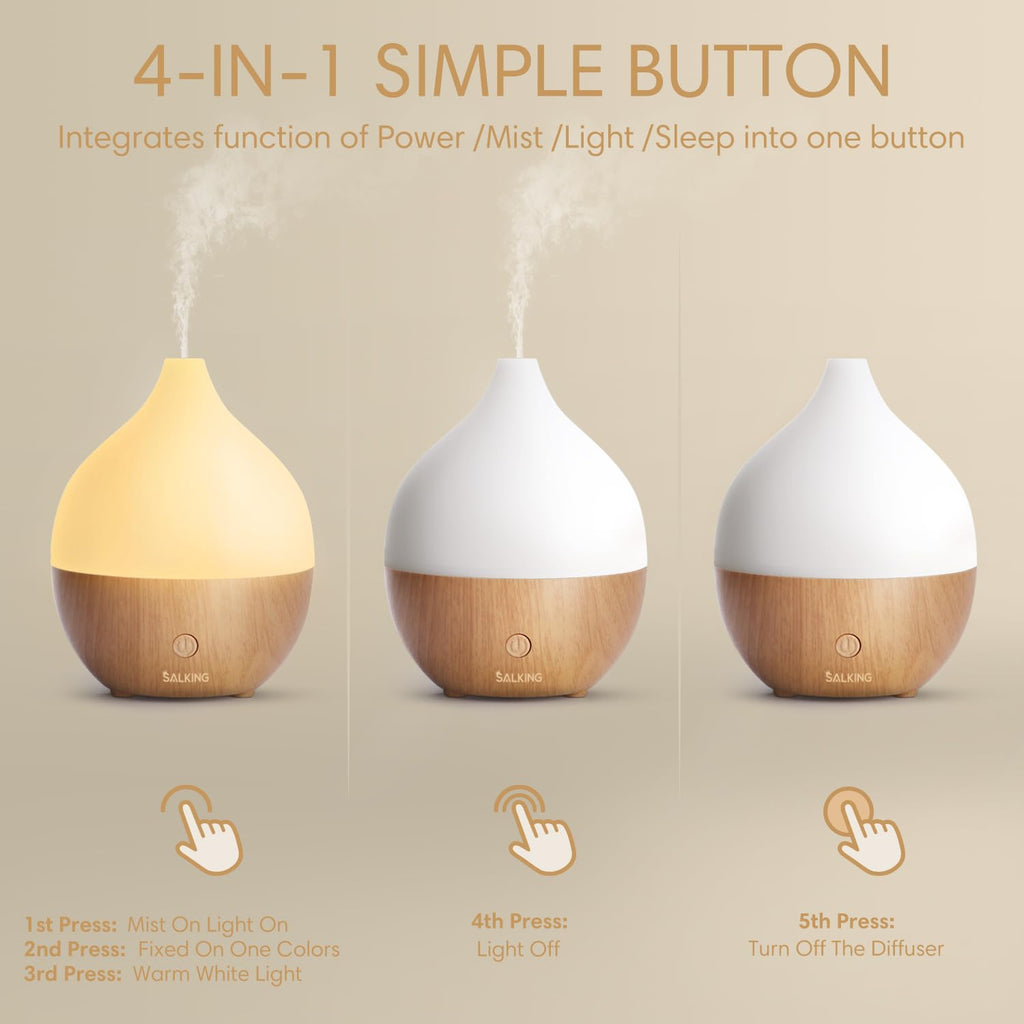 4-IN-1 SIMPLE BUTTON

Integrates function of Power /Mist /Light /Sleep into one button

SALKING

SALKING

SALKING

1st Press: Mist On Light On
2nd Press: Fixed On One Colors
3rd Press: Warm White Light

4th Press:
Light Off

5th Press:
Turn Off The Diffuser