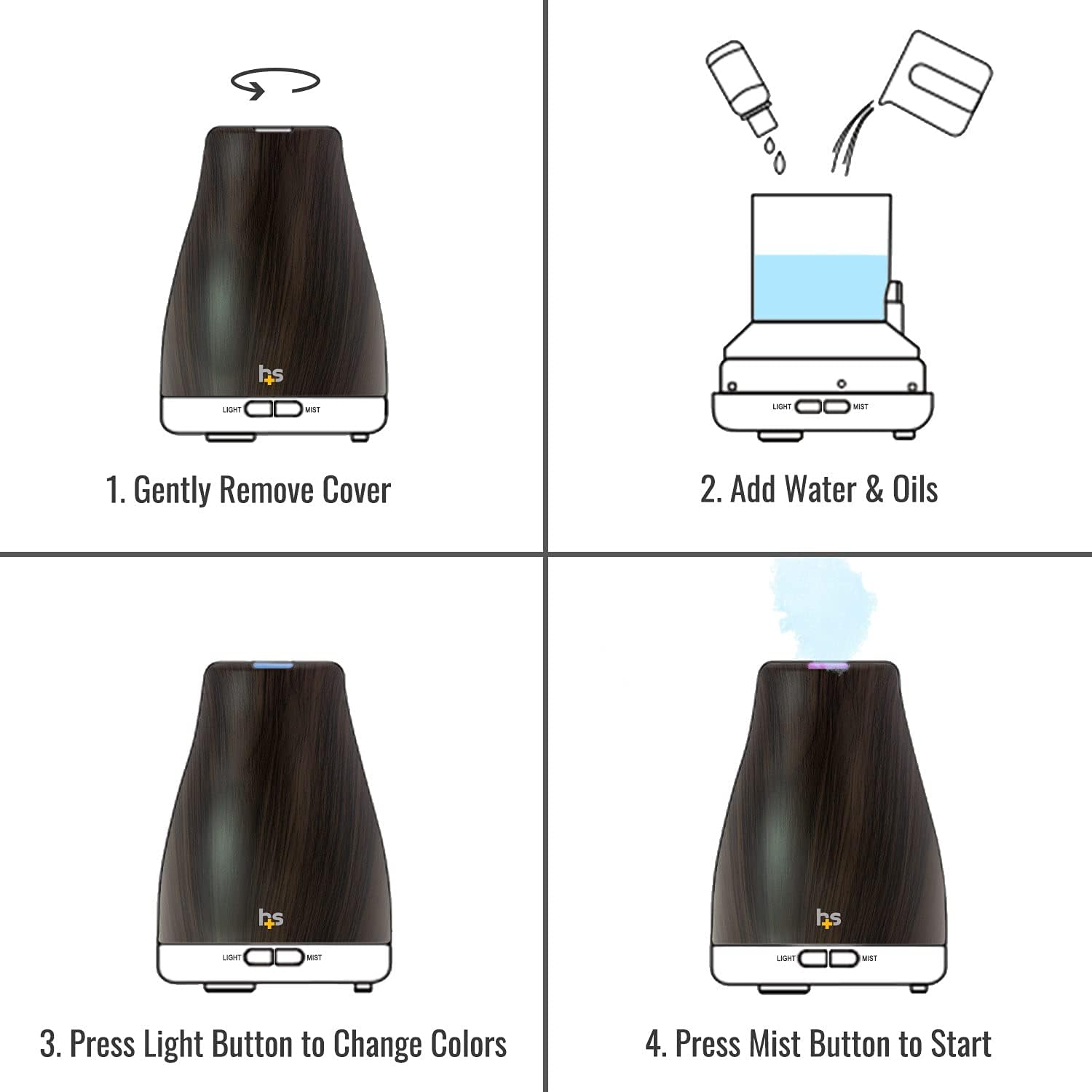 hs
LIGHT MIST

1. Gently Remove Cover

LIGHT MIST

2. Add Water & Oils

hs
LIGHT MIST

3. Press Light Button to Change Colors

hs
LIGHT MIST

4. Press Mist Button to Start