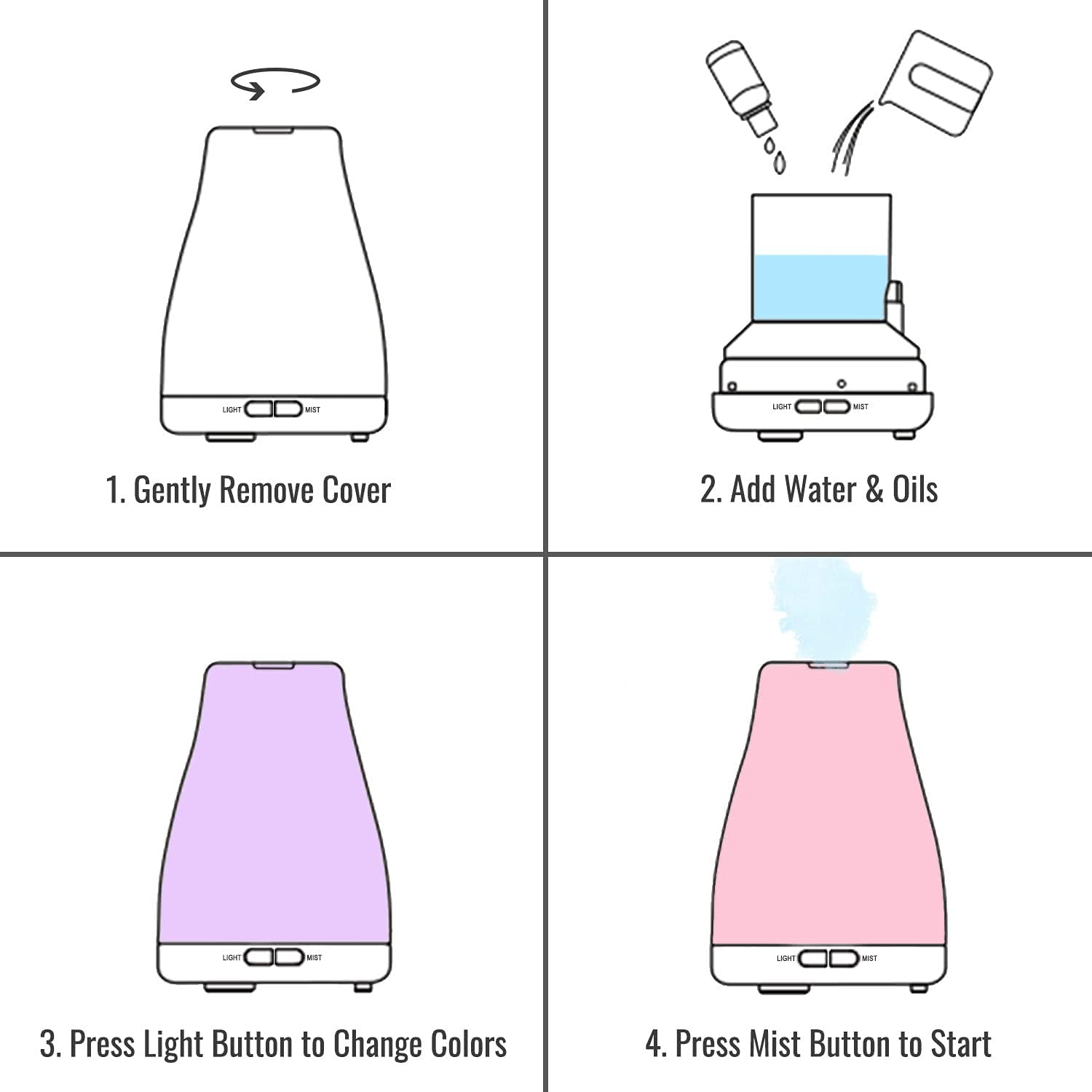 LIGHT MIST

1. Gently Remove Cover

LIGHT MIST

2. Add Water & Oils

LIGHT MIST

3. Press Light Button to Change Colors

LIGHT MIST

4. Press Mist Button to Start